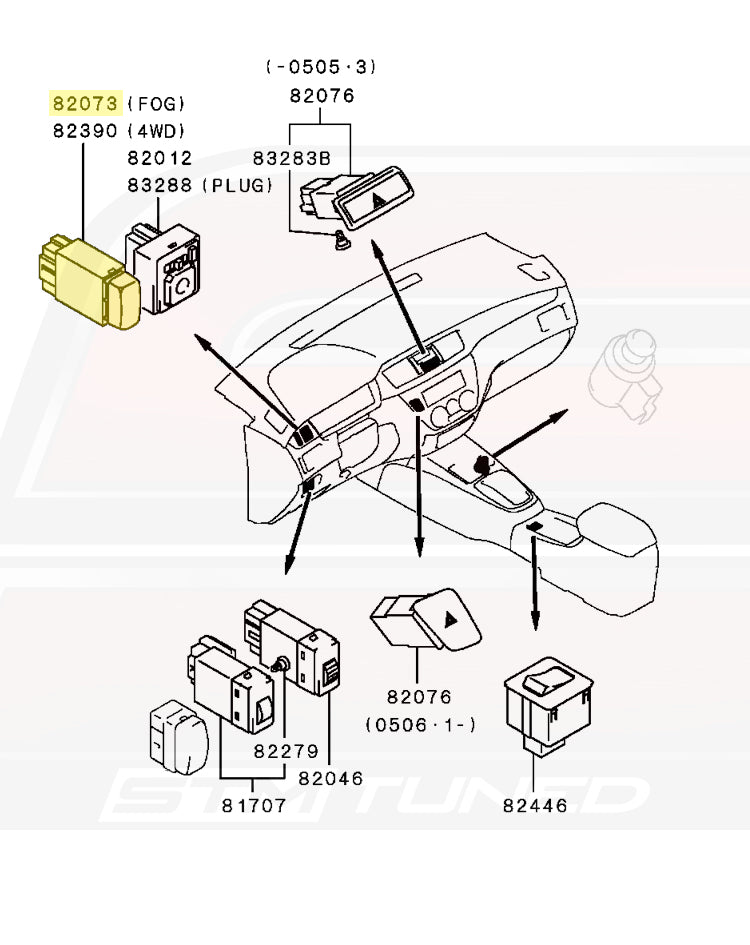 82073 (FOG)
82390 (4WD)
82012
83288 (PLUG)

(-0505·3)
82076
83283B

82076
(0506·1-)

82279
82046
81707

82446

STM TUNED