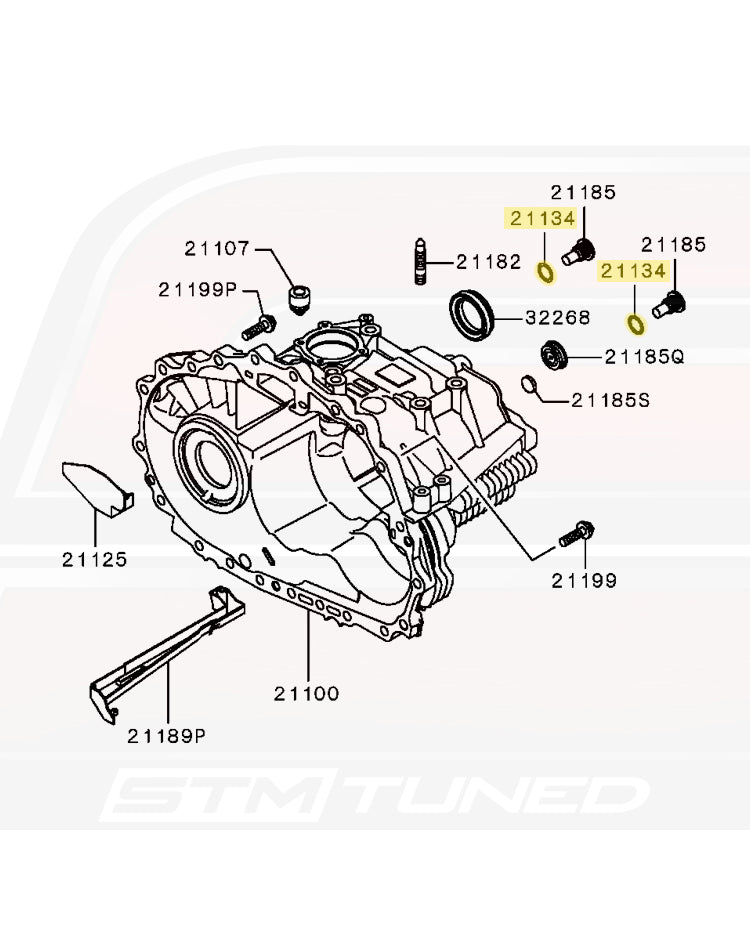 21185
21134
21185
21107
21182
21134
21199P
32268
21185Q
21185S
21125
21199
21100
21189P
STM TUNED