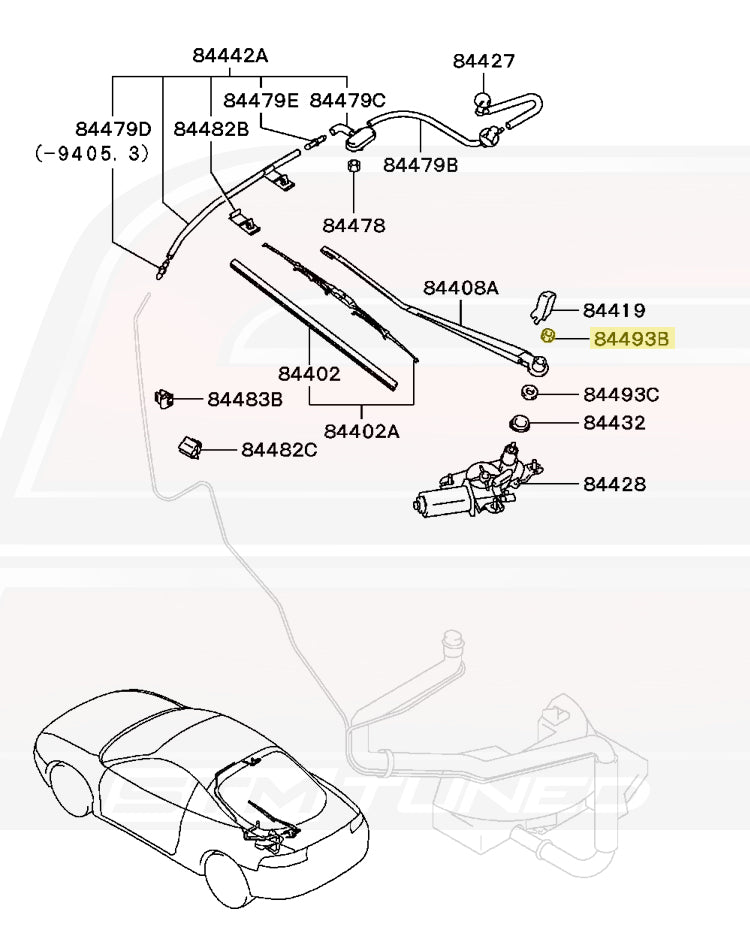 84442A
84427
84479E
84479C
84479D
(-9405. 3)
84482B
84479B
84478
84408A
84419
84493B
84402
84493C
84483B
84402A
84432
84482C
84428
STMTUNED