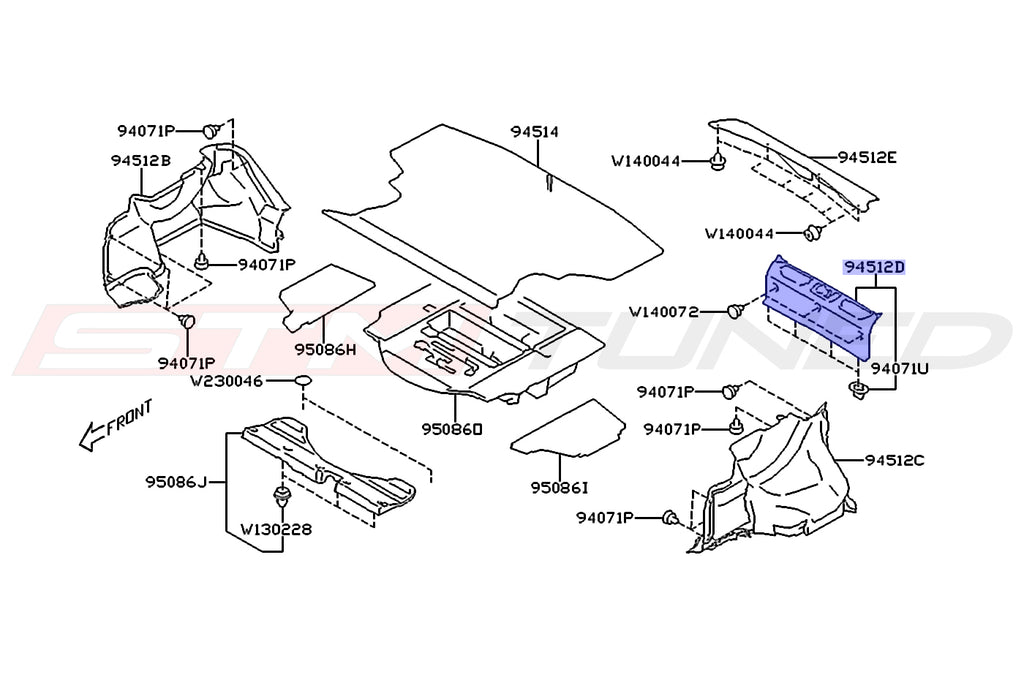 94071P
94512B
94071P
94071P
94514
95086H
W230046
FRONT
95086J
W130228
95086D
95086I
W140044
94512E
W140044
94512D
W140072
94071U
94071P
94071P
94512C
94071P
STI TUNED