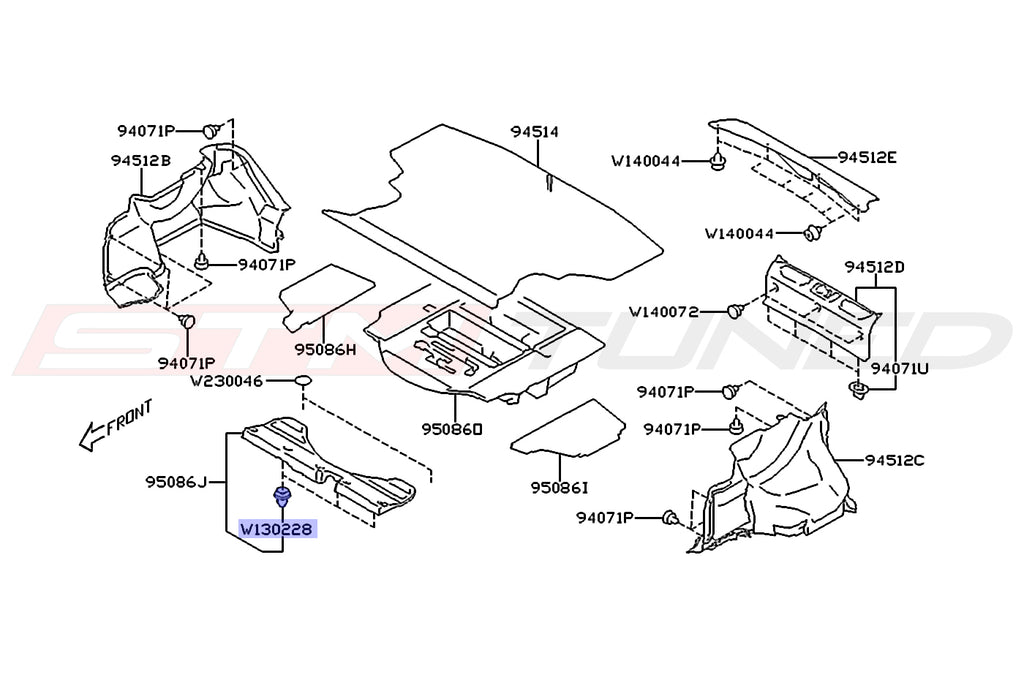 94071P
94512B
94071P
94071P
94514
95086H
W230046
FRONT
95086J
W130228
95086D
95086I
W140044
94512E
W140044
94512D
W140072
94071U
94071P
94071P
94512C
94071P
STI TUNED