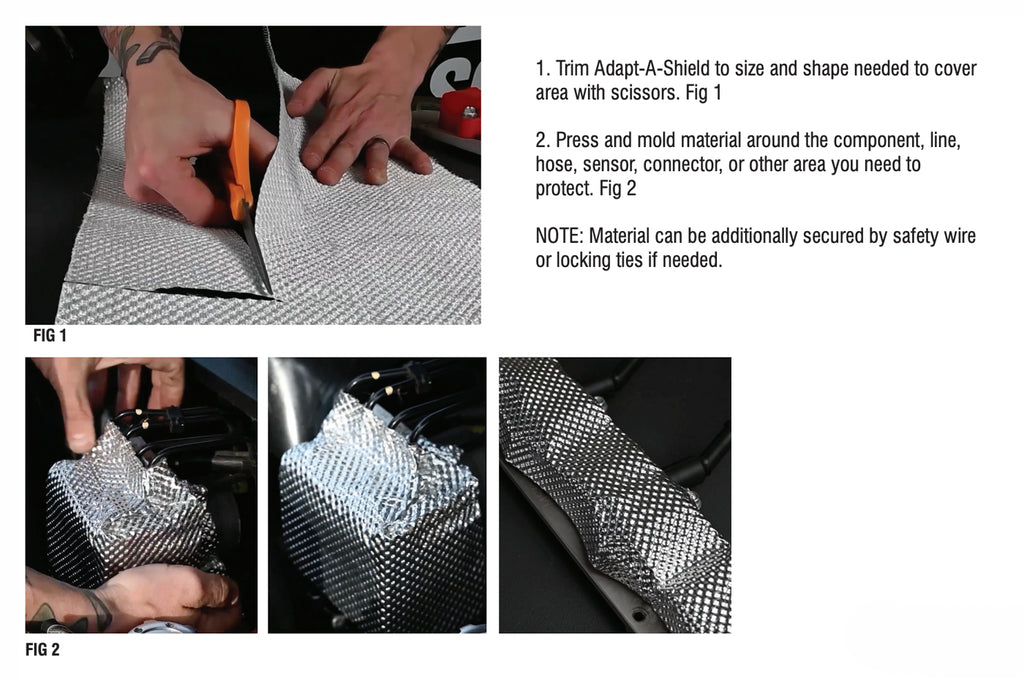 1. Trim Adapt-A-Shield to size and shape needed to cover area with scissors. Fig 1

2. Press and mold material around the component, line, hose, sensor, connector, or other area you need to protect. Fig 2

NOTE: Material can be additionally secured by safety wire or locking ties if needed.

FIG 1

FIG 2